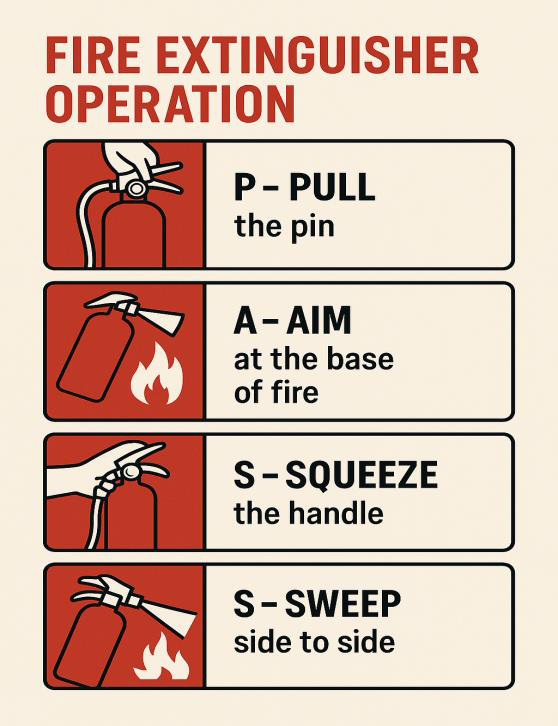 FIRE EXTINGUISHER OPERATION

P – PULL
the pin

A – AIM
at the base of fire

S – SQUEEZE
the handle

S – SWEEP
side to side